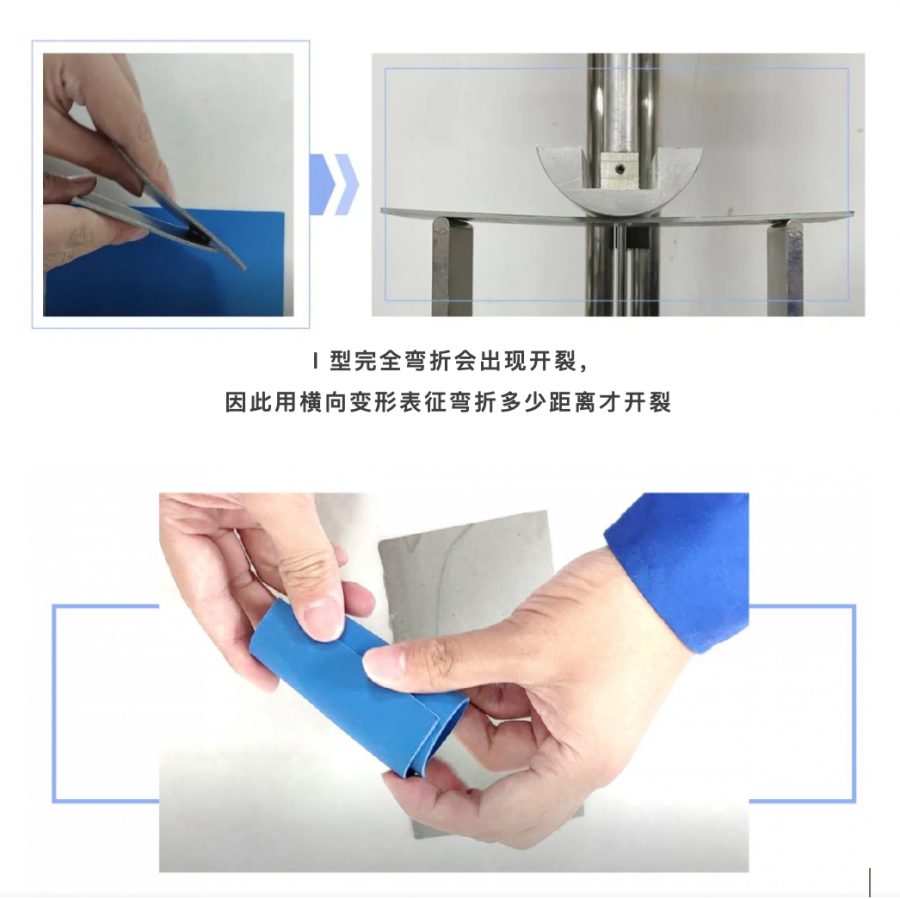 I 型完全弯折会出现开裂，
因此用横向变形表征弯折多少距离才开裂